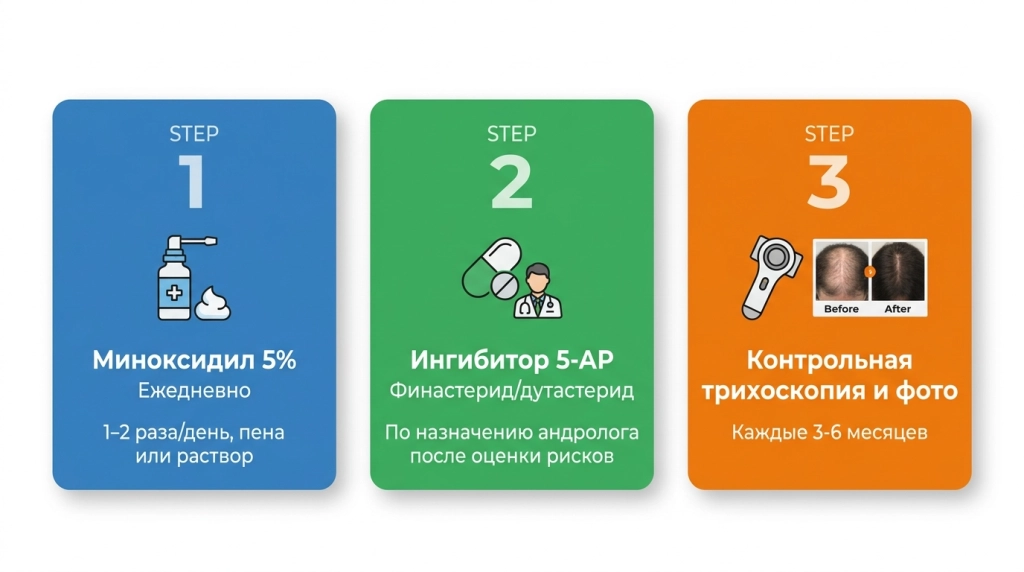 STEP
1

Миноксидил 5%
Ежедневно

1–2 раза/день, пена или раствор

STEP
2

Ингибитор 5-АР
Финастерид/дутастерид

По назначению андролога после оценки рисков

STEP
3

Before
After

Контрольная трихоскопия и фото

Каждые 3-6 месяцев